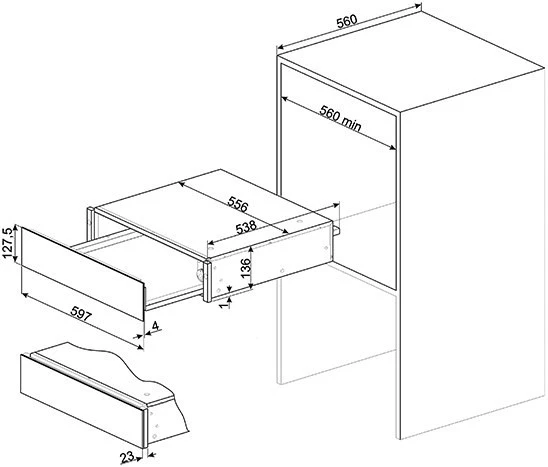 560
560 min
556
538
127,5
136
1
597
4
23