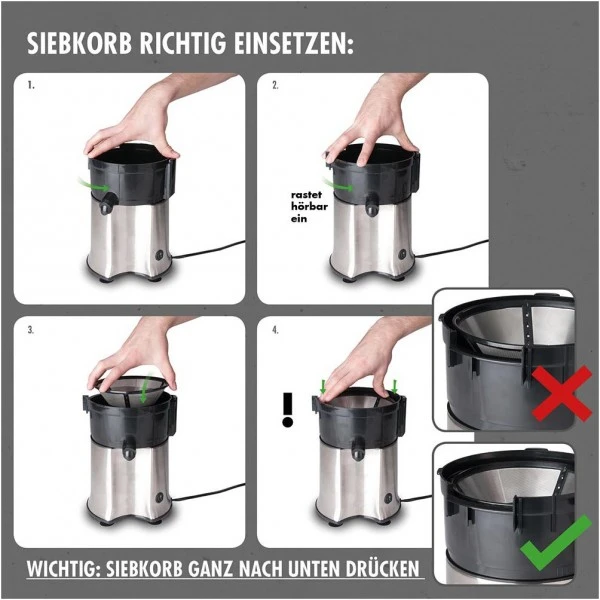 SIEBKORB RICHTIG EINSETZEN:

1.

2.

rastet hörbar ein

3.

4.

!

WICHTIG: SIEBKORB GANZ NACH UNTEN DRÜCKEN